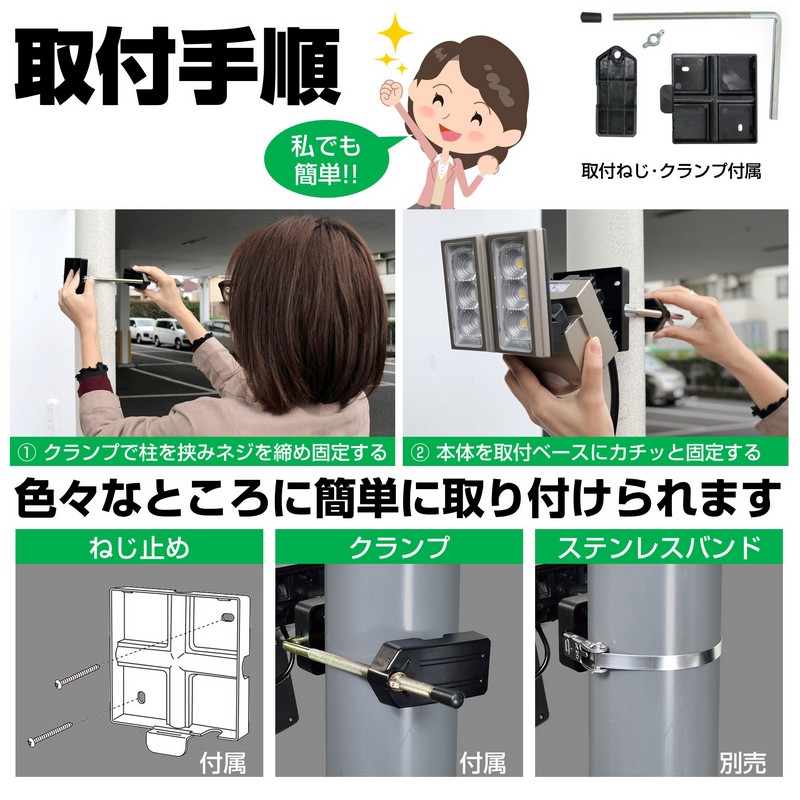 取付手順

私でも簡単!!

取付ねじ・クランプ付属

① クランプで柱を挟みネジを締め固定する

② 本体を取付ベースにカチッと固定する

色々なところに簡単に取り付けられます

ねじ止め

付属

クランプ

付属

ステンレスバンド

別売